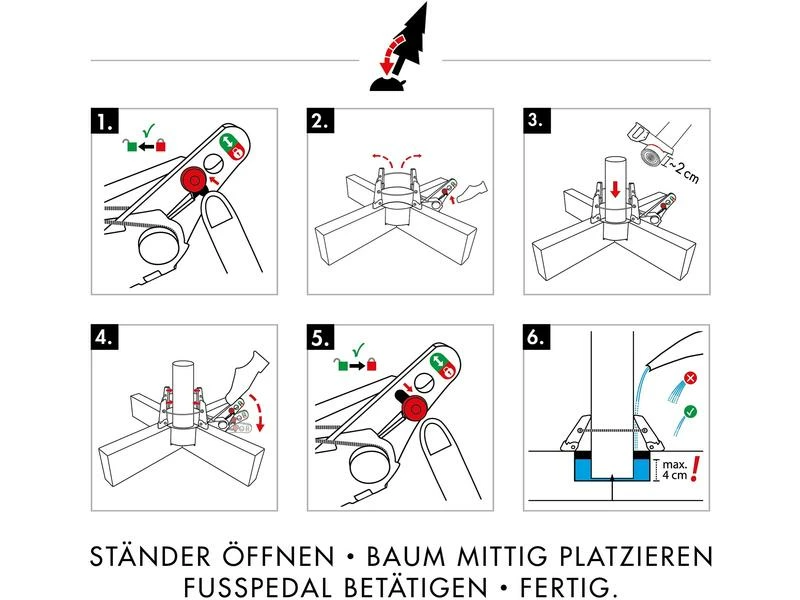 1.

2.

3.

~2 cm

4.

5.

6.

max. 4 cm !

STÄNDER ÖFFNEN • BAUM MITTIG PLATZIEREN
FUSSPEDAL BETÄTIGEN • FERTIG.