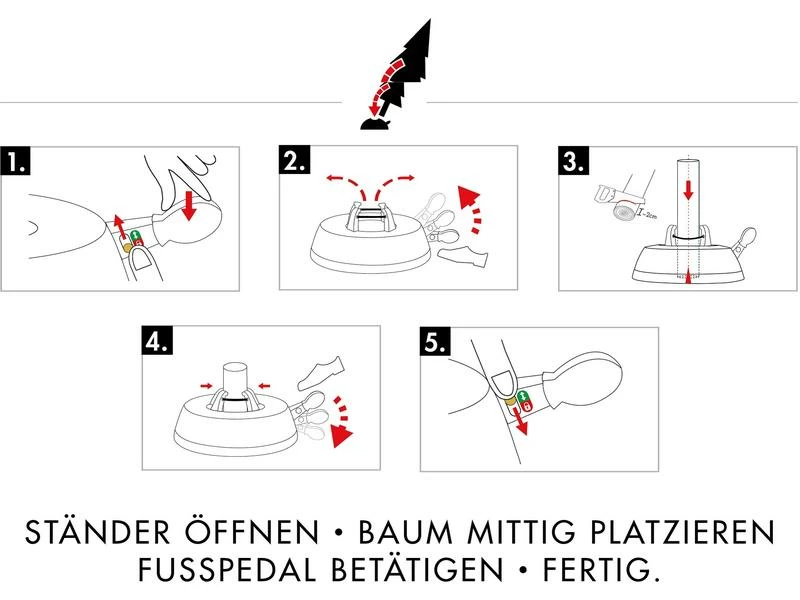 1.

2.

3.

~2cm

4.

5.

STÄNDER ÖFFNEN • BAUM MITTIG PLATZIEREN
FUSSPEDAL BETÄTIGEN • FERTIG.